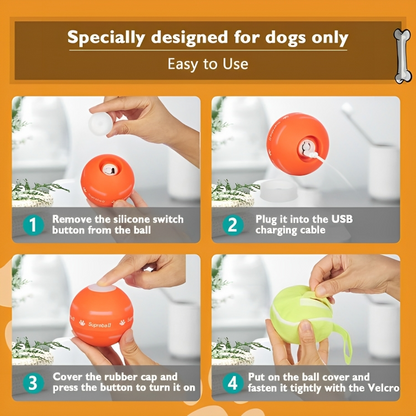 Specially designed for dogs only

Easy to Use

1 Remove the silicone switch button from the ball

2 Plug it into the USB charging cable

Supreball

3 Cover the rubber cap and press the button to turn it on

4 Put on the ball cover and fasten it tightly with the Velcro